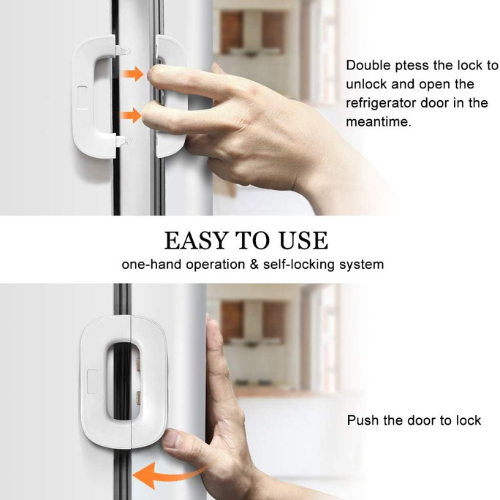 Double ptess the lock to unlock and open the refrigerator door in the meantime.

EASY TO USE
one-hand operation & self-locking system

Push the door to lock