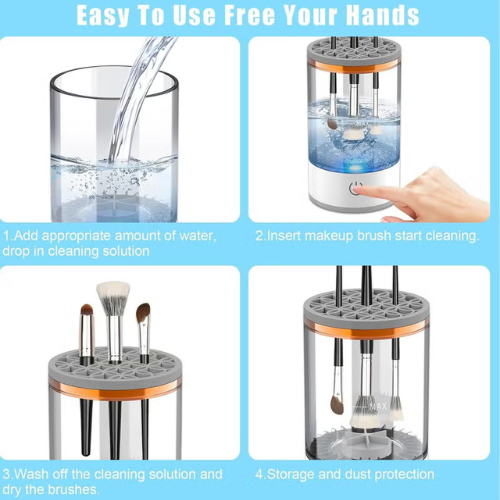 Easy To Use Free Your Hands

1.Add appropriate amount of water, drop in cleaning solution

2.Insert makeup brush start cleaning.

3.Wash off the cleaning solution and dry the brushes.

MAX

4.Storage and dust protection