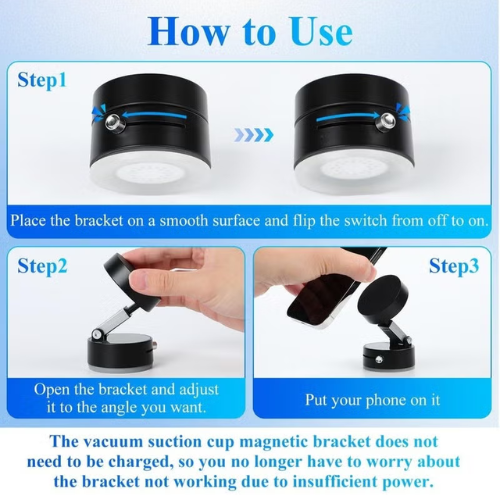 How to Use

Step1

Place the bracket on a smooth surface and flip the switch from off to on.

Step2

Open the bracket and adjust it to the angle you want.

Step3

Put your phone on it

The vacuum suction cup magnetic bracket does not need to be charged, so you no longer have to worry about the bracket not working due to insufficient power.